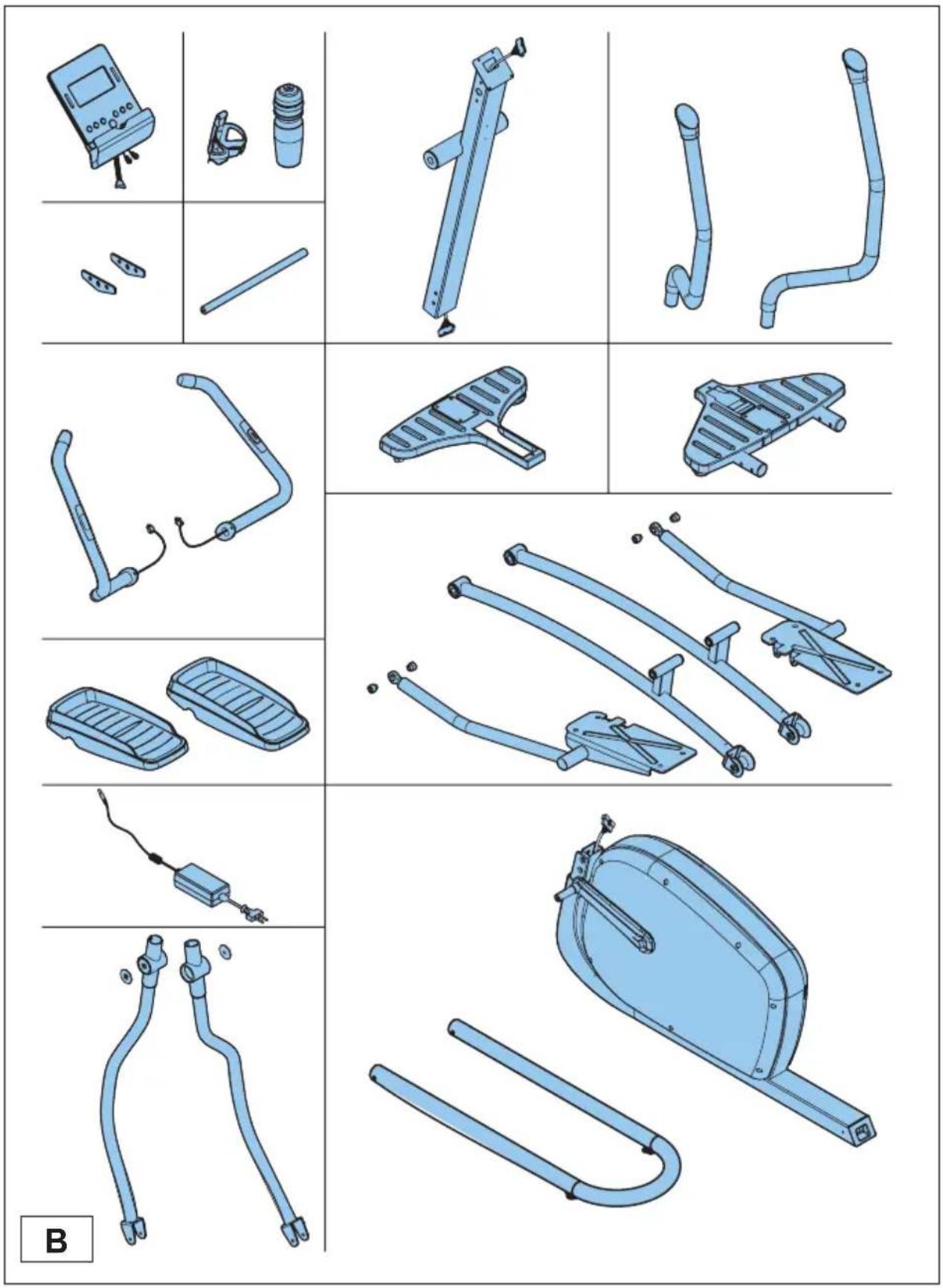 B