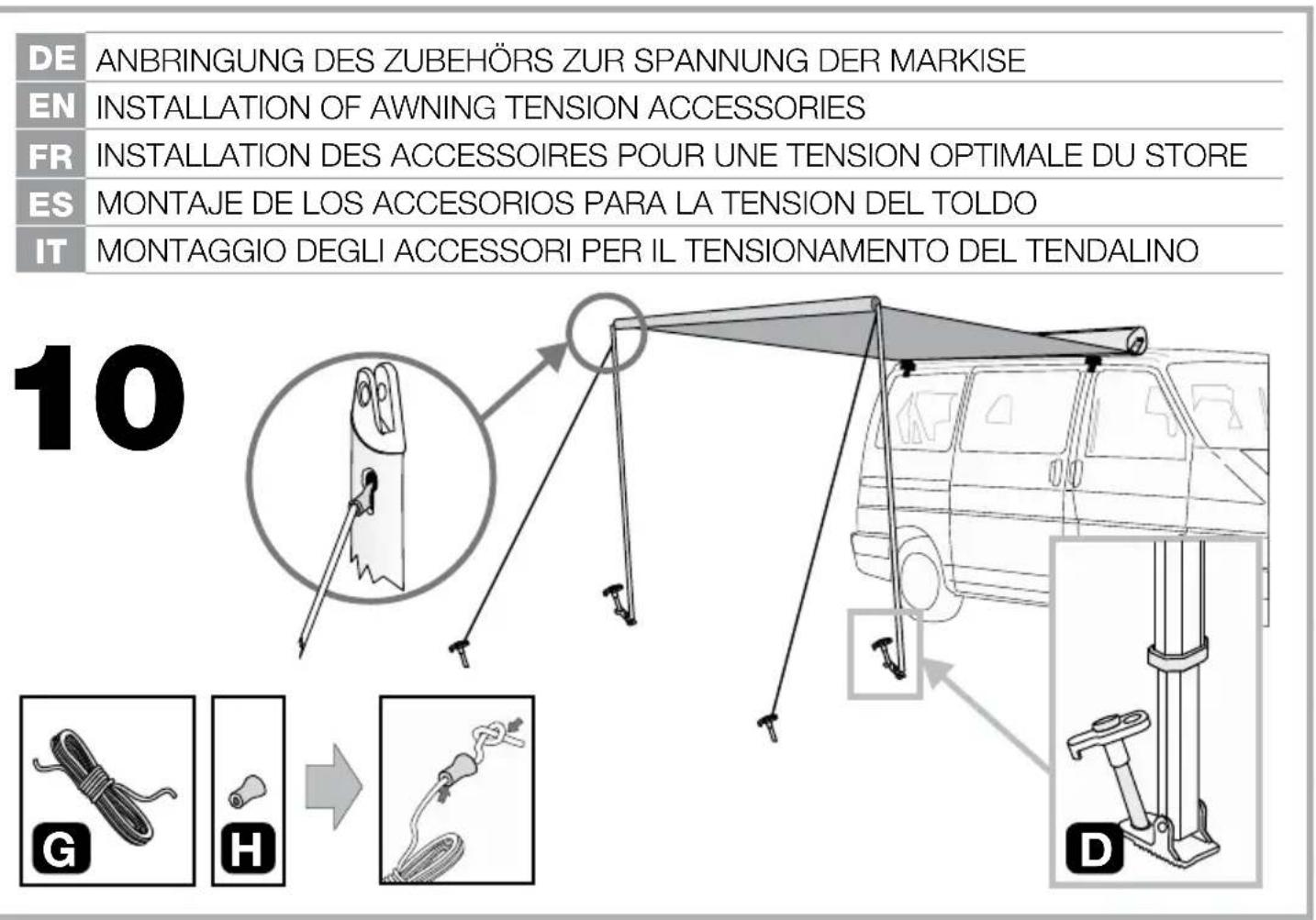 DE ANBRINGUNG DES ZUBEHÖRS ZUR SPANNUNG DER MARKISE
EN INSTALLATION OF AWNING TENSION ACCESSORIES
FR INSTALLATION DES ACCESSOIRES POUR UNE TENSION OPTIMALE DU STORE
ES MONTAJE DE LOS ACCESORIOS PARA LA TENSION DEL TOLDO
IT MONTAGGIO DEGLI ACCESSORI PER IL TENSIONAMENTO DEL TENDALINO

10

G

H

D