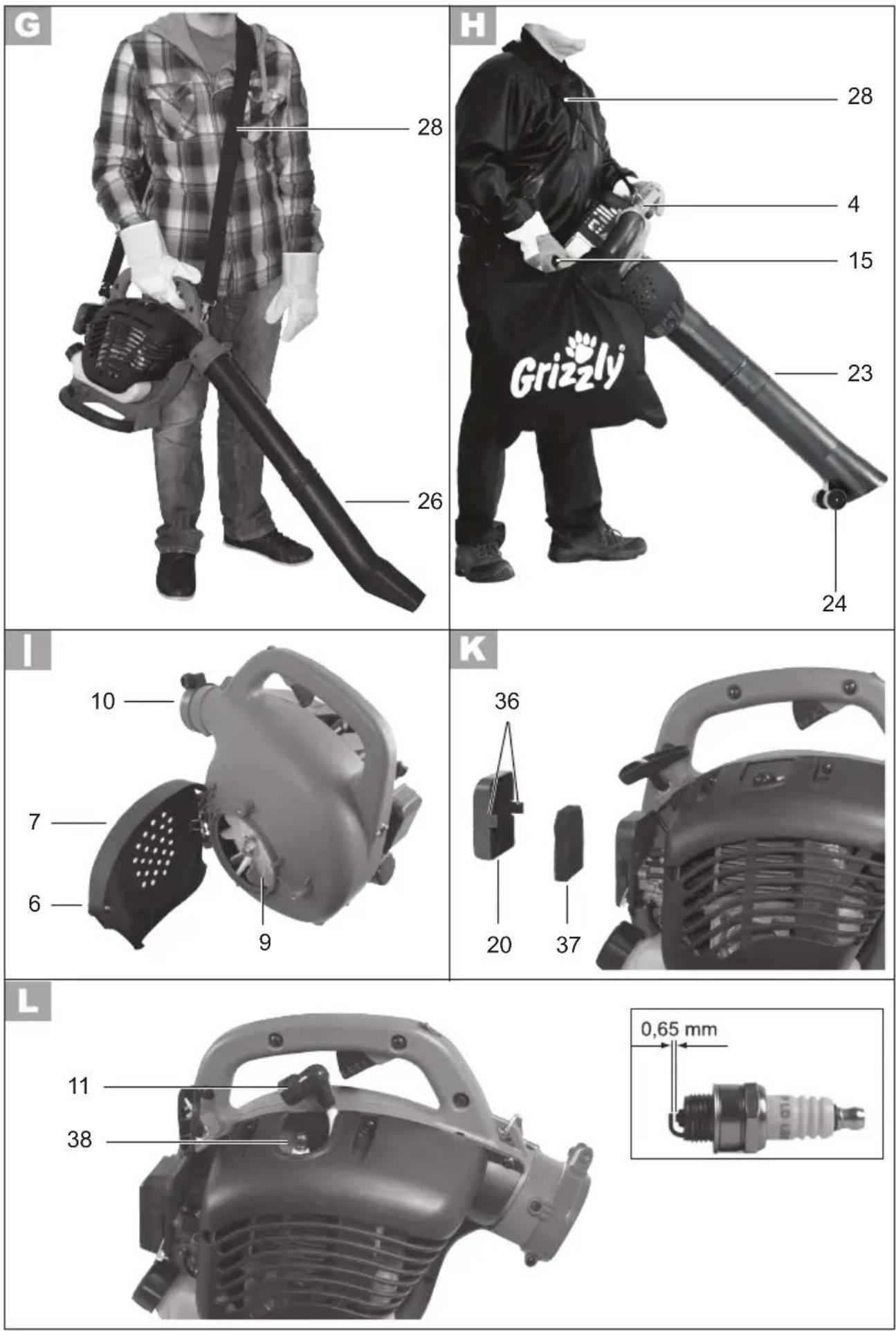 G
28
26

H
28
4
15
Grizzly
23
24

I
10
7
6
9

K
36
20
37

L
11
38
0,65 mm