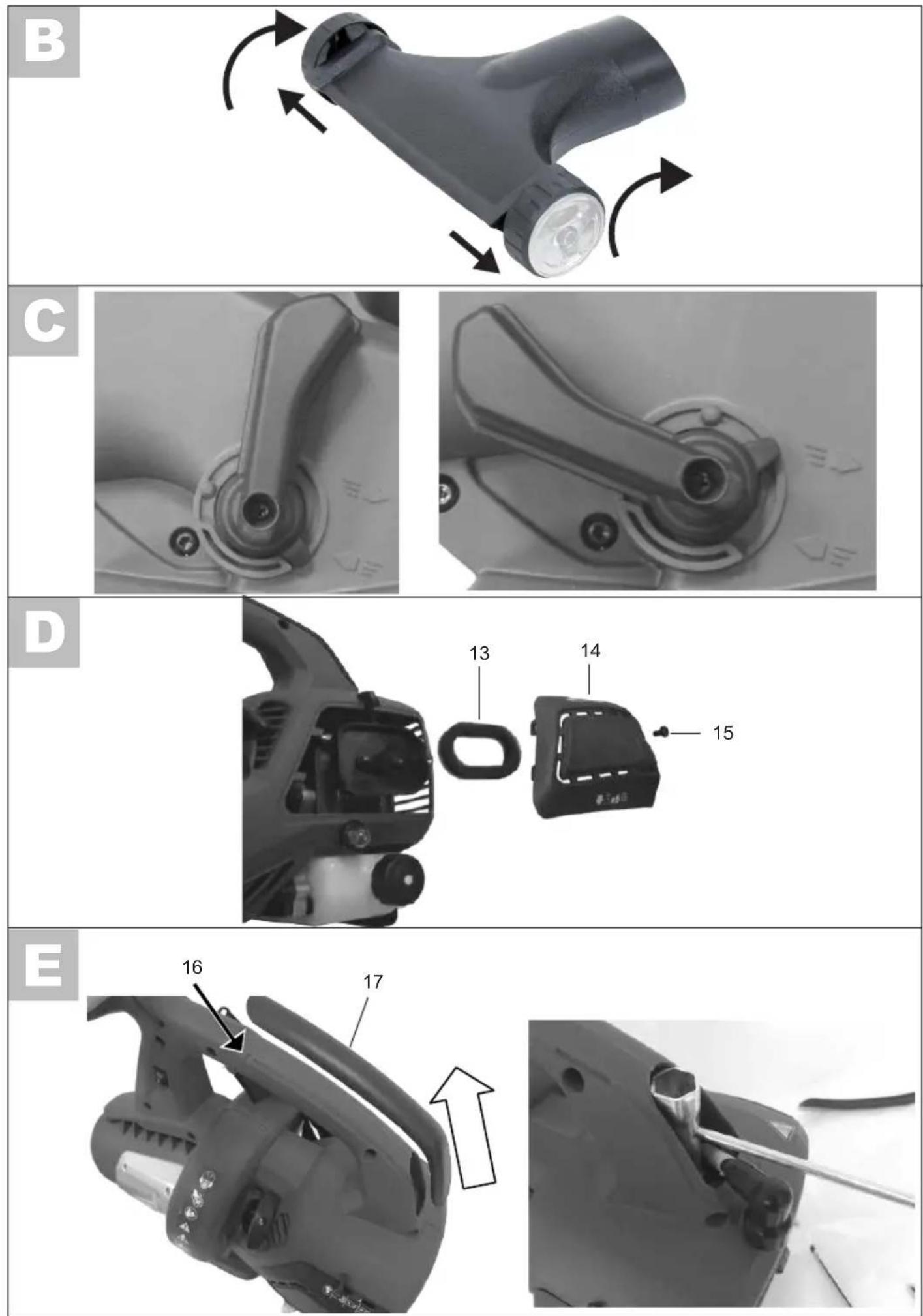 B

C

D

13

14

15

E

16

17