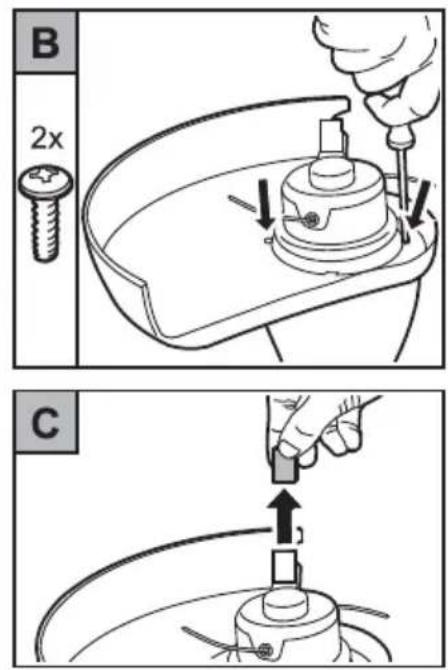 B

2x

C