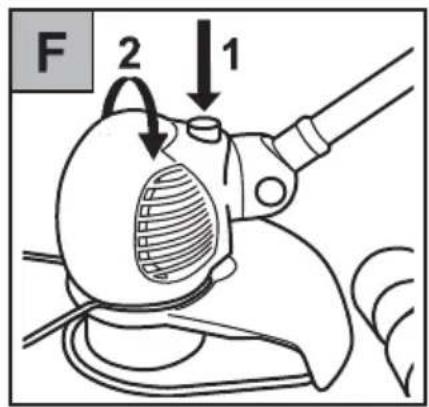 F
2
1