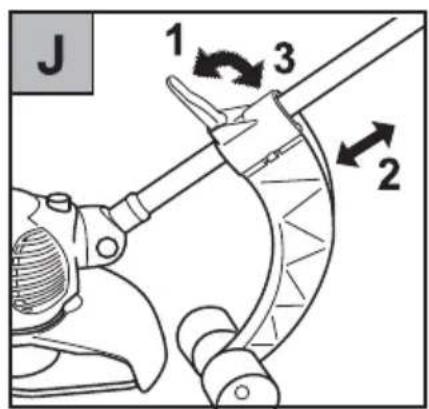 J

1

3

2