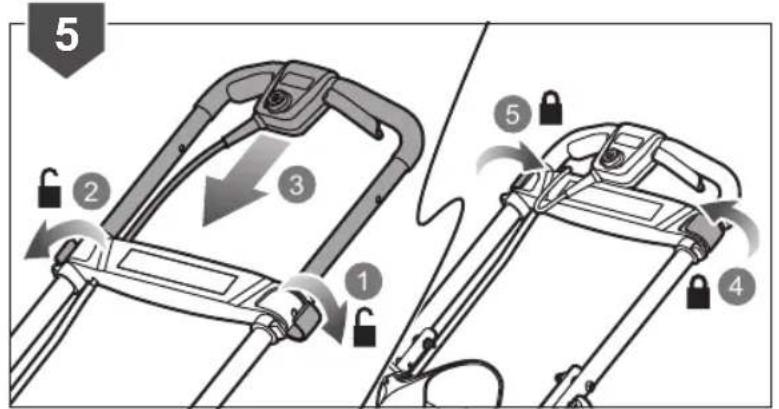 5

2

3

1

5

4