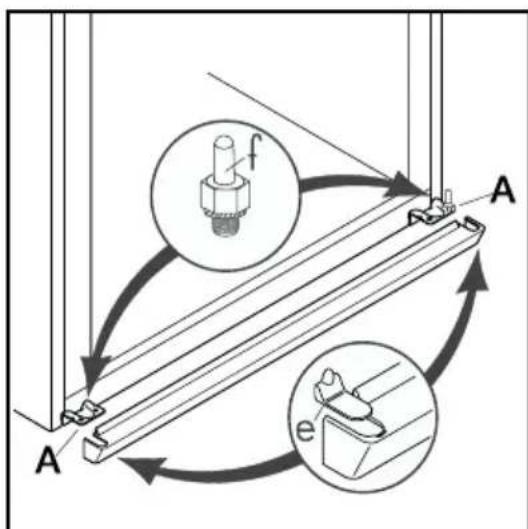 f
A
e
A