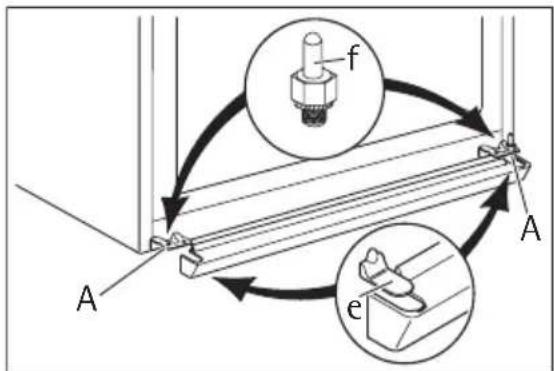 f
A
A
e