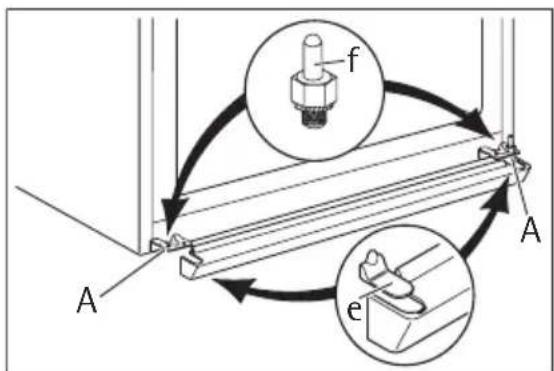 f
A
A
e