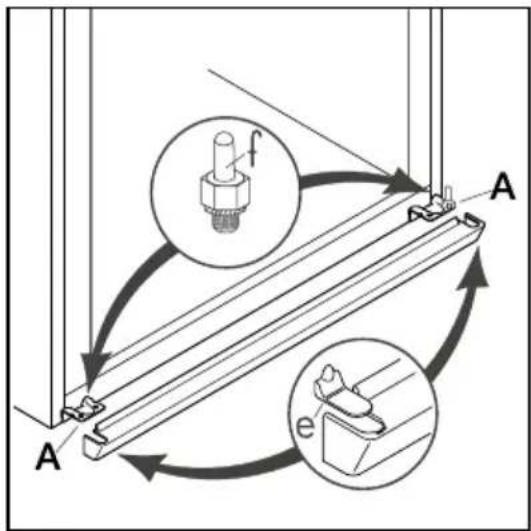 f
A
e
A