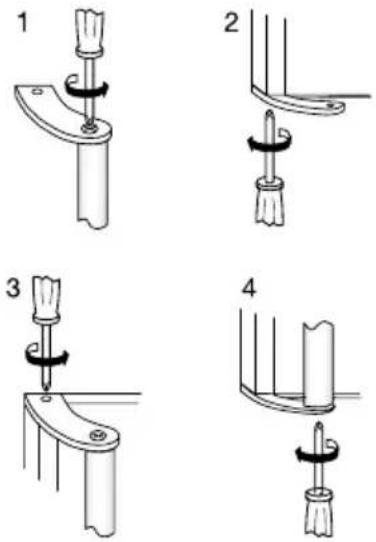 1

2

3

4