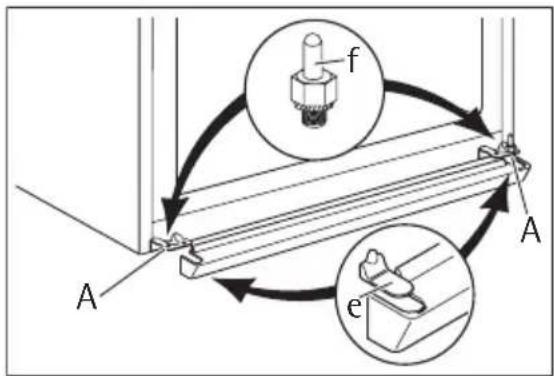 f
A
A
e