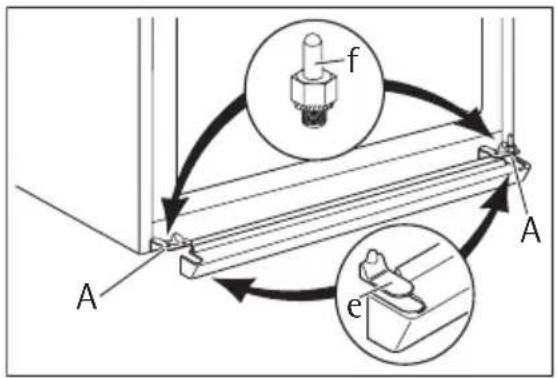 f
A
A
e