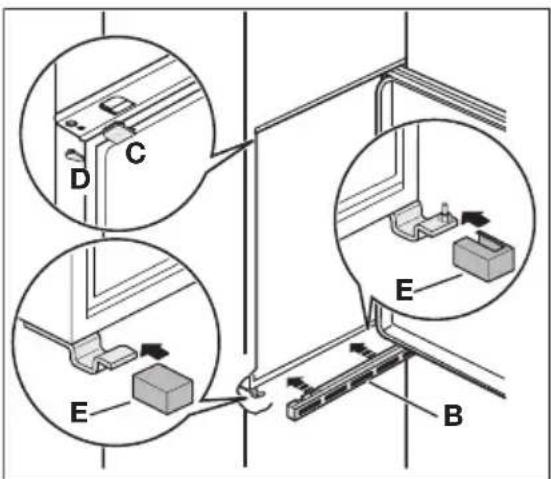 C
D
E
E
B