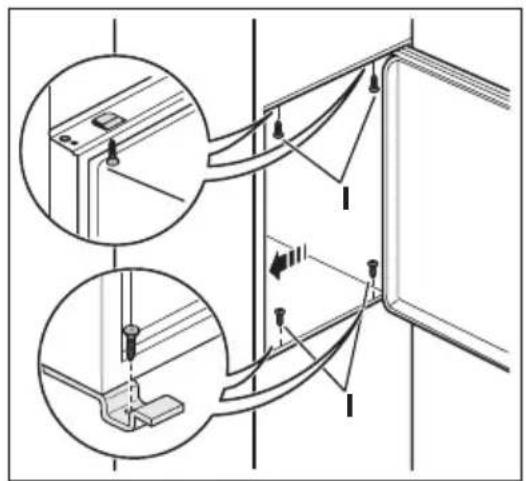 I

I