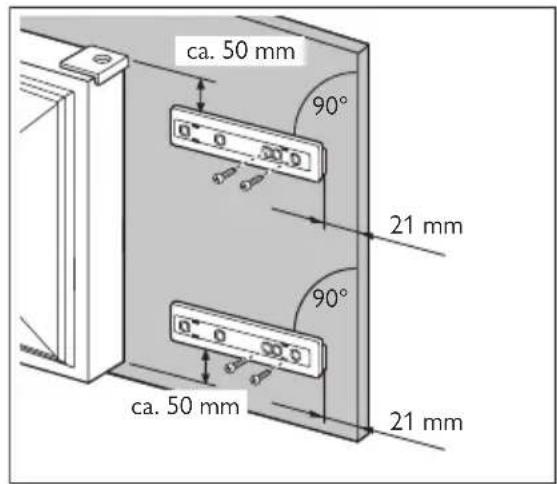 ca. 50 mm

90°

21 mm

90°

ca. 50 mm

21 mm