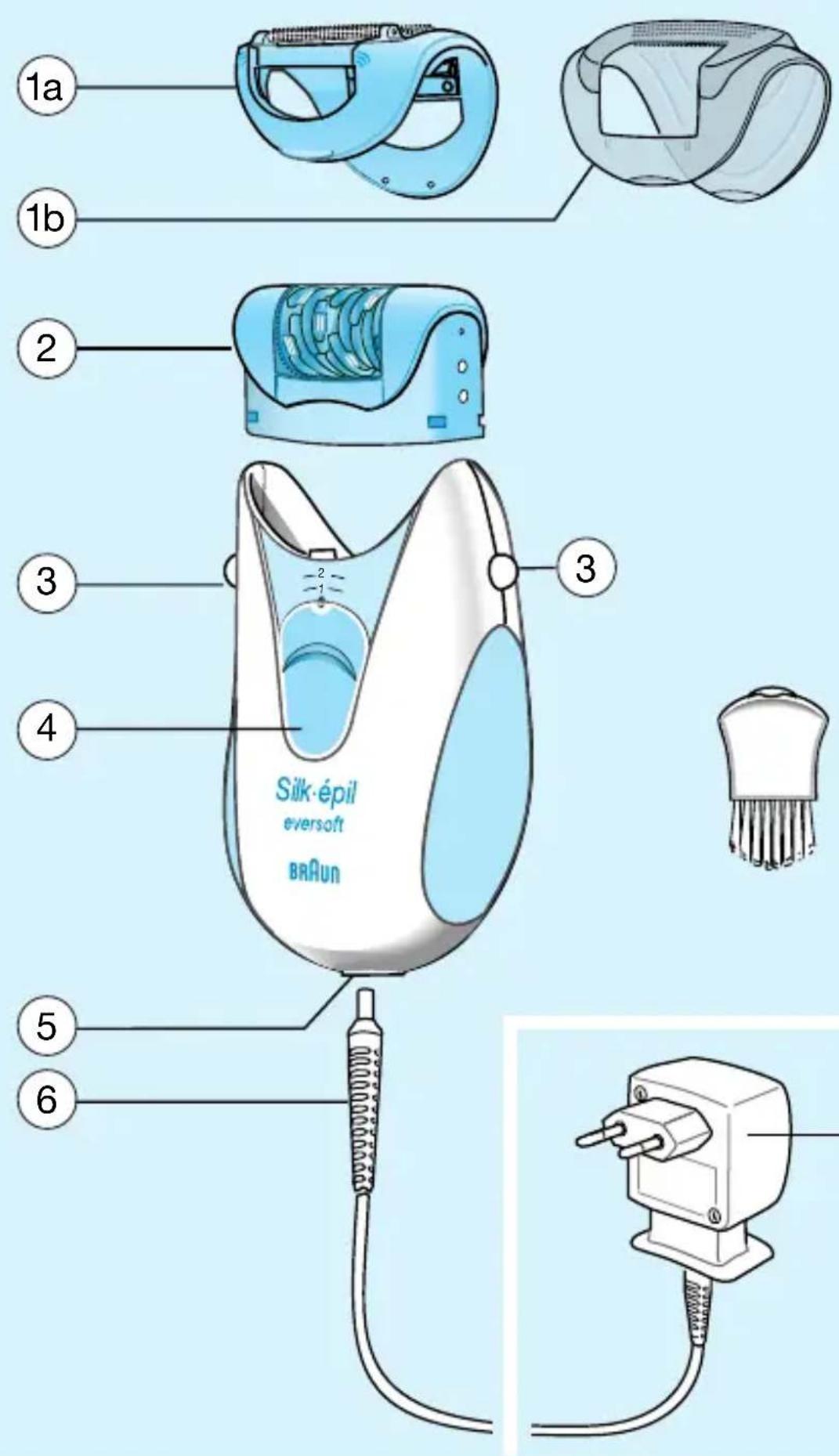 1a
1b
2
3
3
2
1
4
Silk·épil
eversoft
BRAUN
5
6