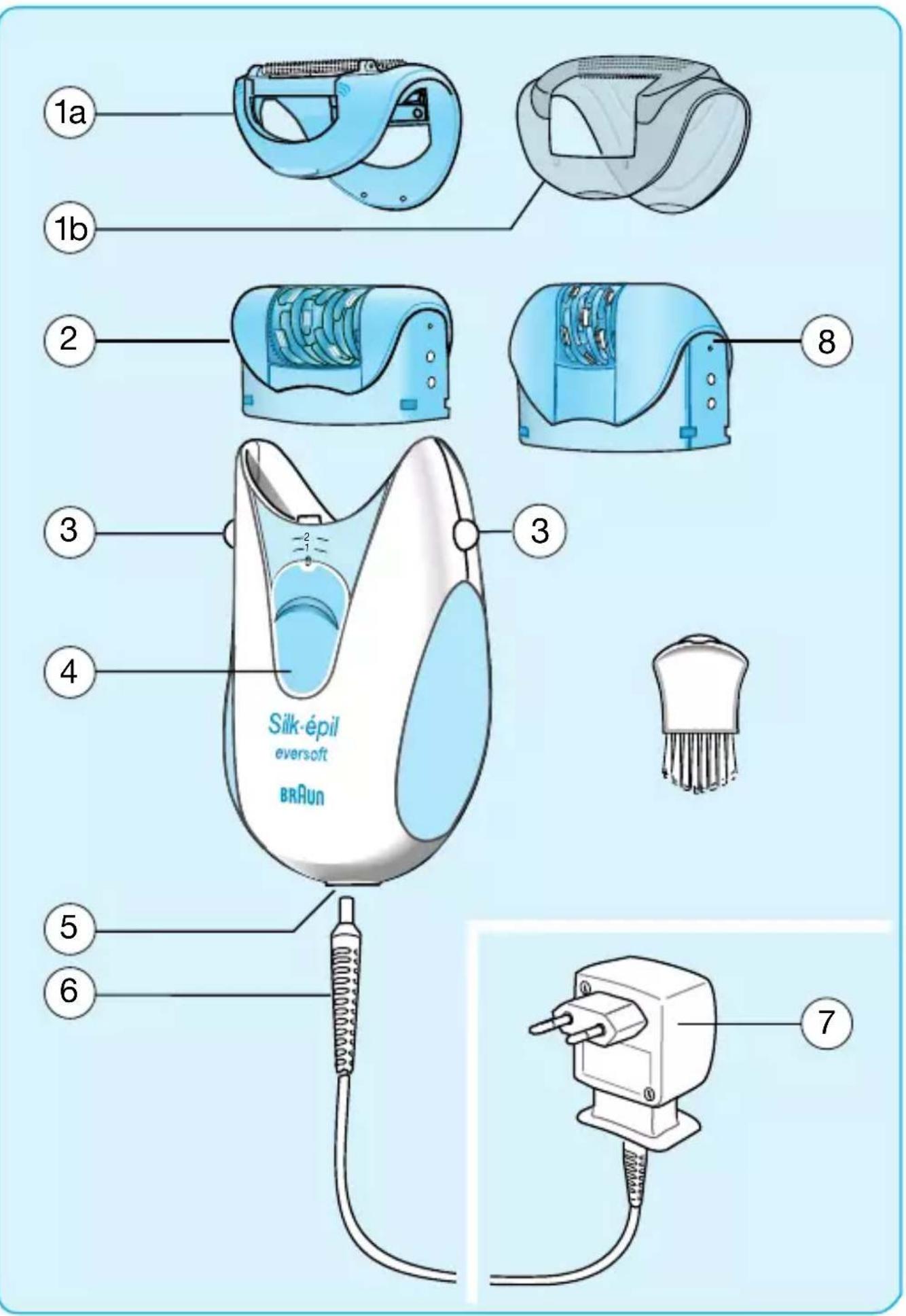 1a
1b
2
8
3
3
2
1
0
4
Silk·épil
eversoft
BRAUN
5
6
7