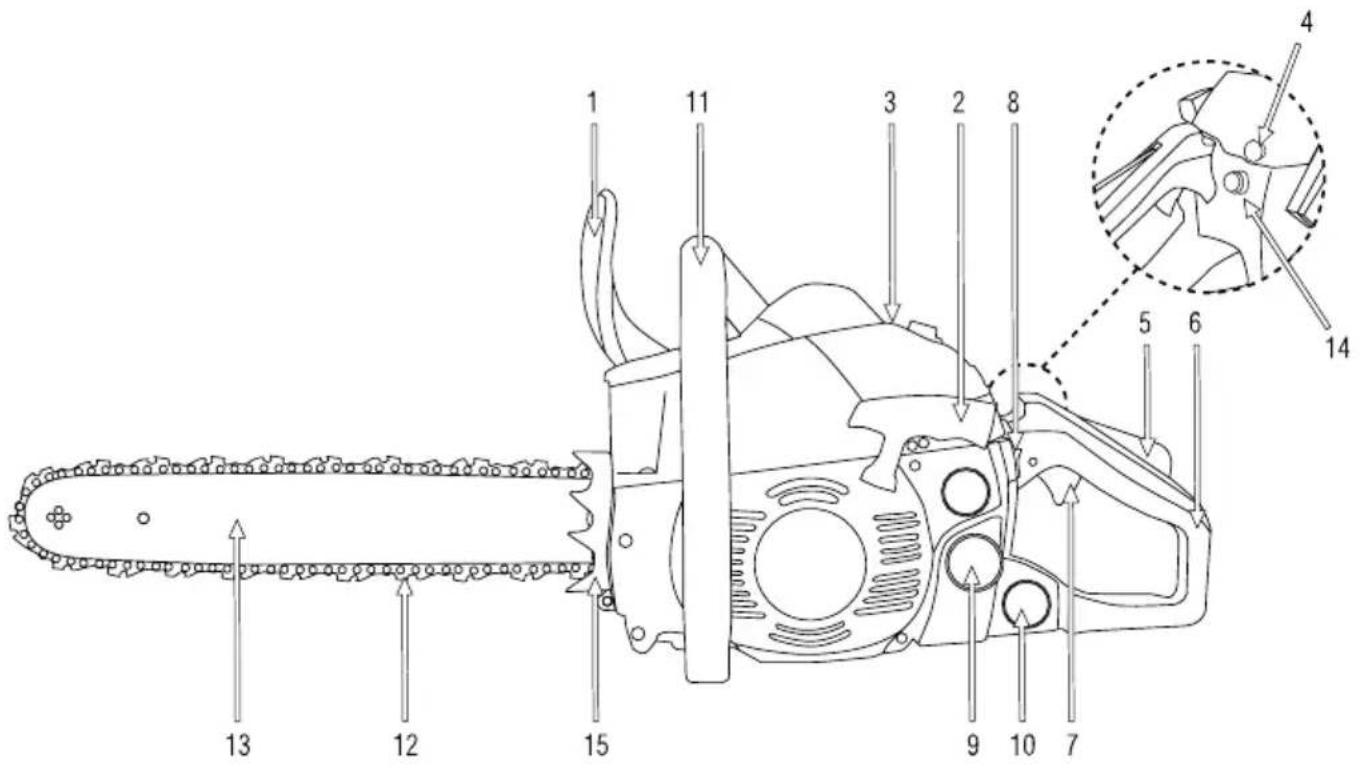 4
1
11
3
2
8
5
6
14
13
12
15
9
10
7