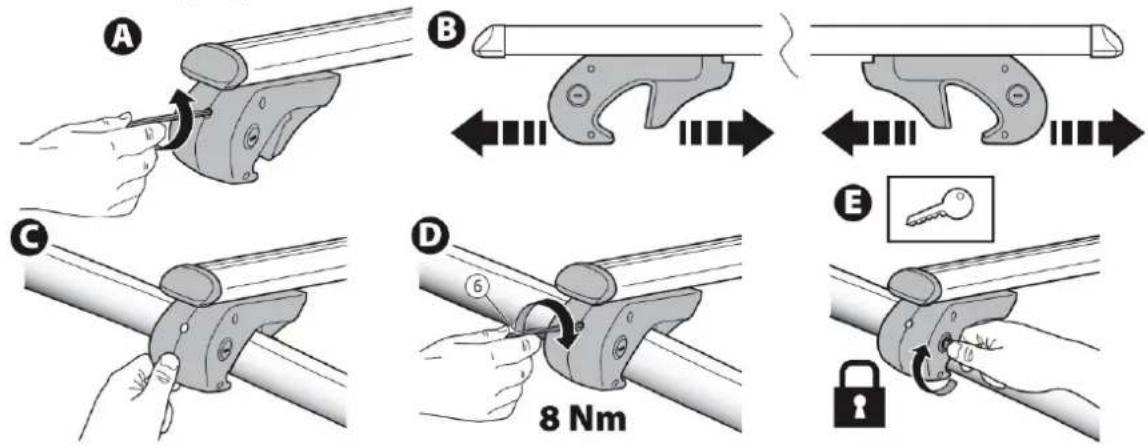 A

B

C

D

6

8 Nm

E