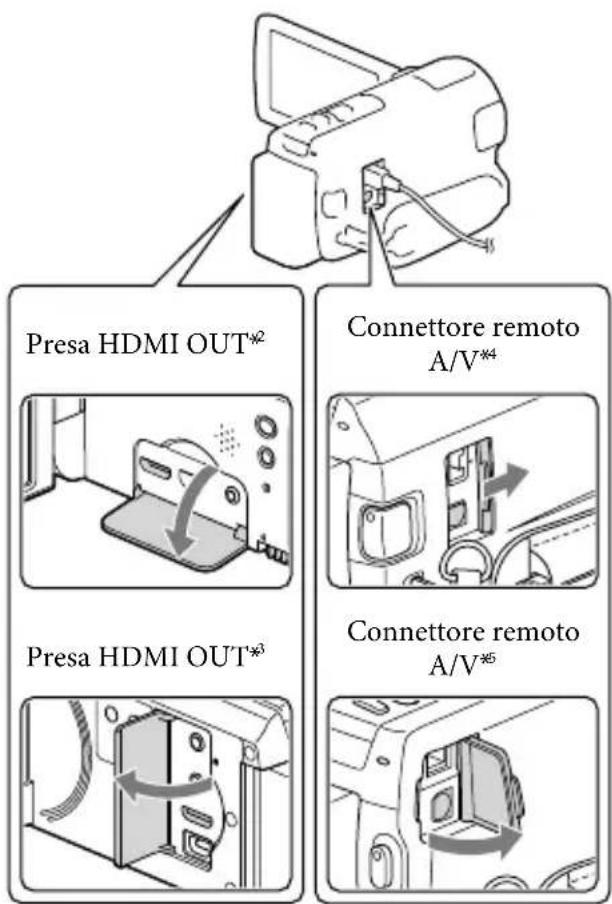 Presa HDMI OUT$^{*2}$

Presa HDMI OUT$^{*3}$

Connettore remoto A/V$^{*4}$

Connettore remoto A/V$^{*5}$