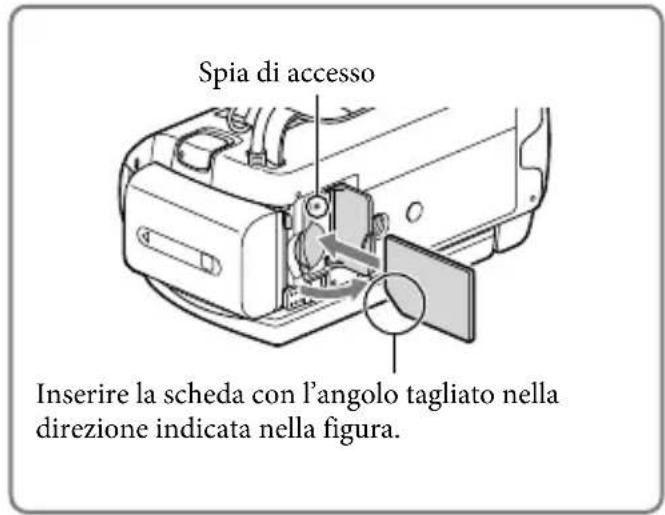 Spia di accesso

Inserire la scheda con l'angolo tagliato nella direzione indicata nella figura.