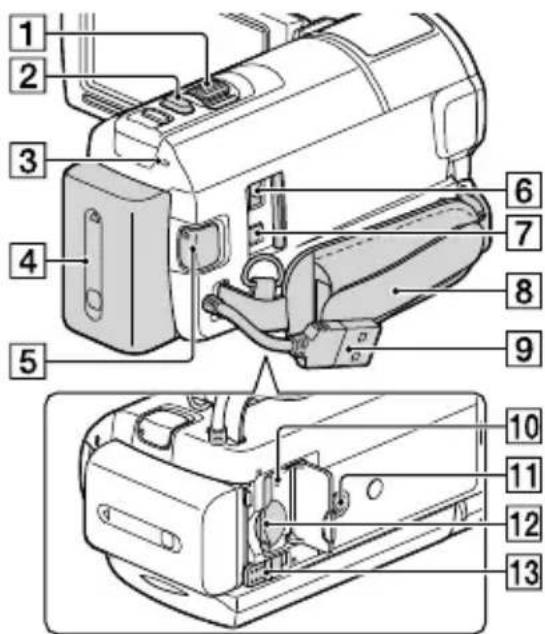 1
2
3
4
5
6
7
8
9
10
11
12
13