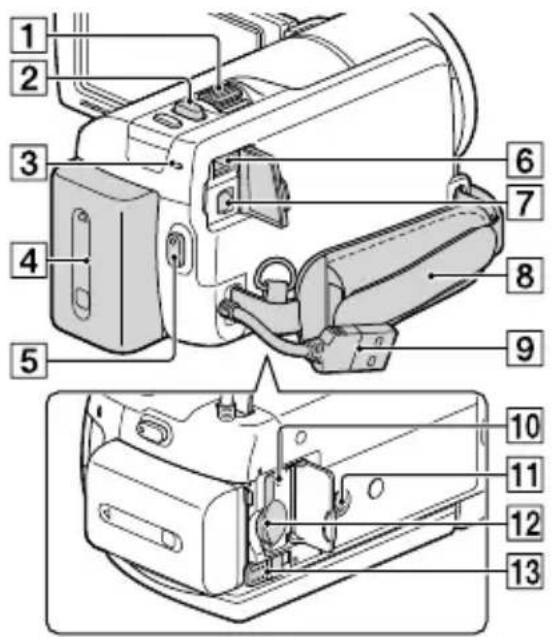 1
2
3
4
5
6
7
8
9
10
11
12
13