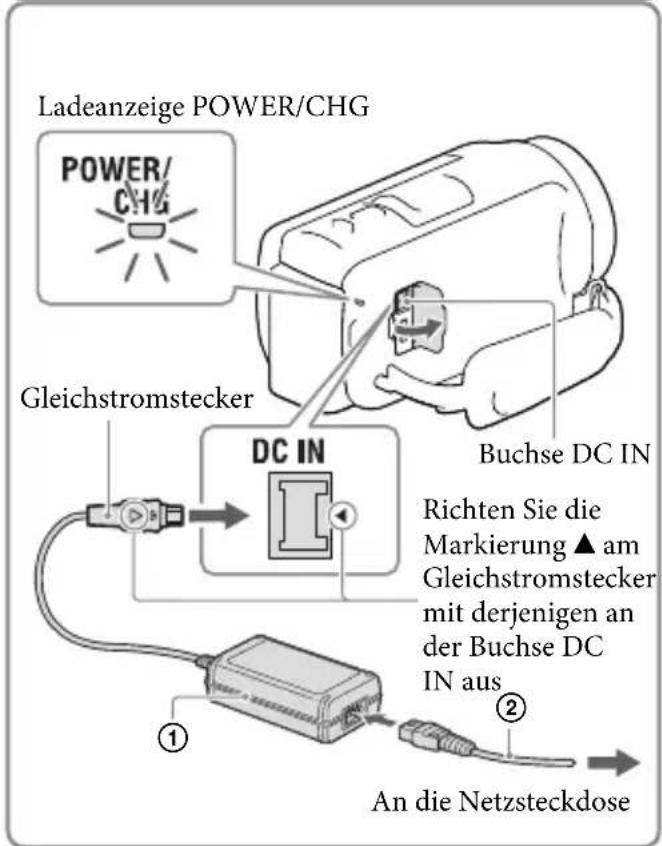 Ladeanzeige POWER/CHG

POWER/ CHG

Gleichstromstecker

DC IN

Buchse DC IN

Richten Sie die Markierung ▲ am Gleichstromstecker mit derjenigen an der Buchse DC IN aus

①

②

An die Netzsteckdose