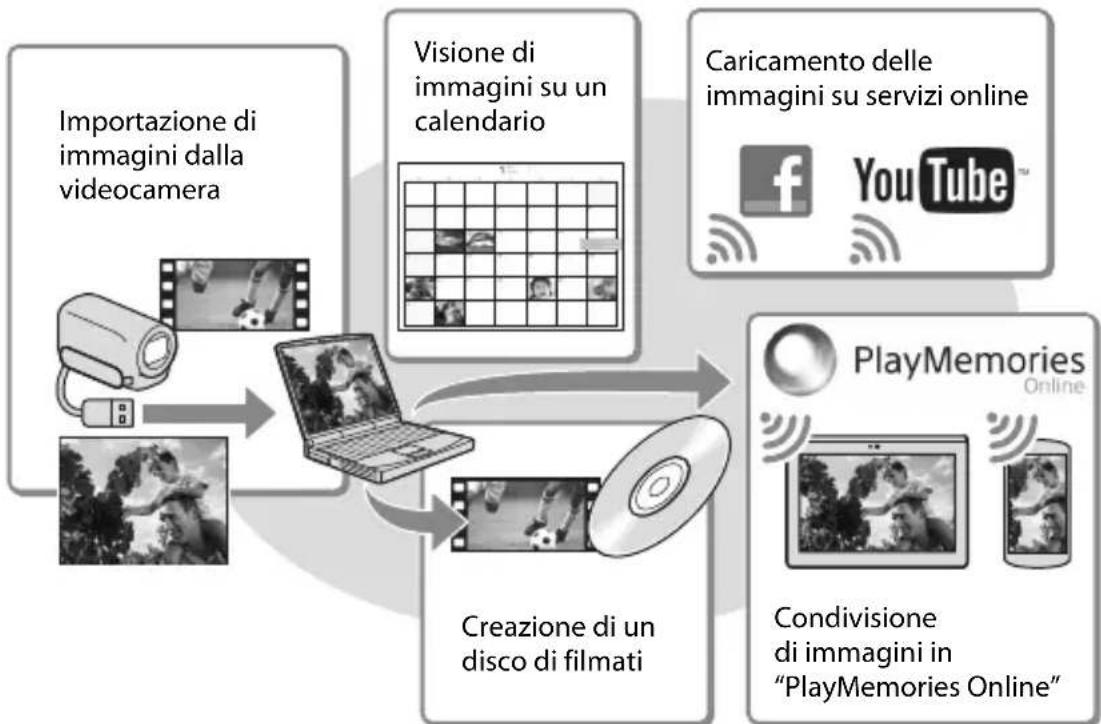 Importazione di immagini dalla videocamera

Visione di immagini su un calendario

Caricamento delle immagini su servizi online

f

YouTube

PlayMemories Online

Creazione di un disco di filmati

Condivisione di immagini in "PlayMemories Online"