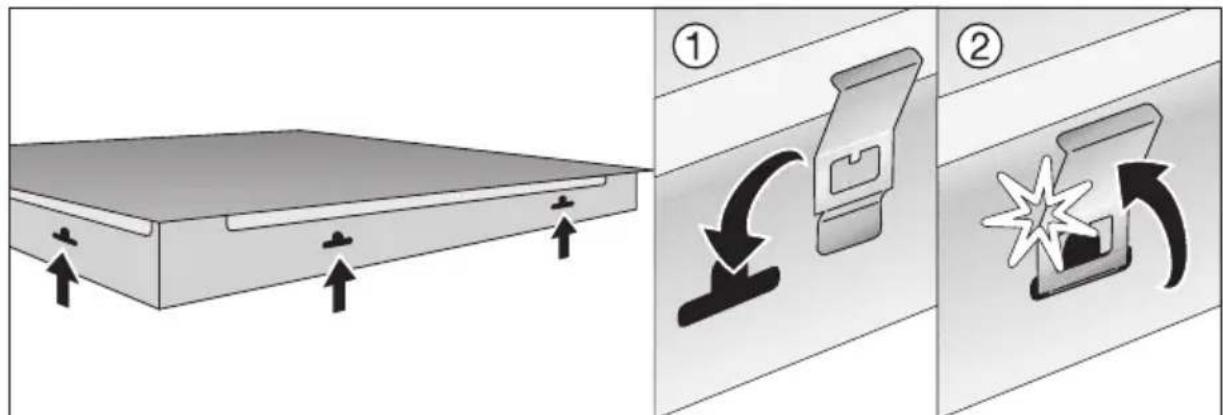 ①

②