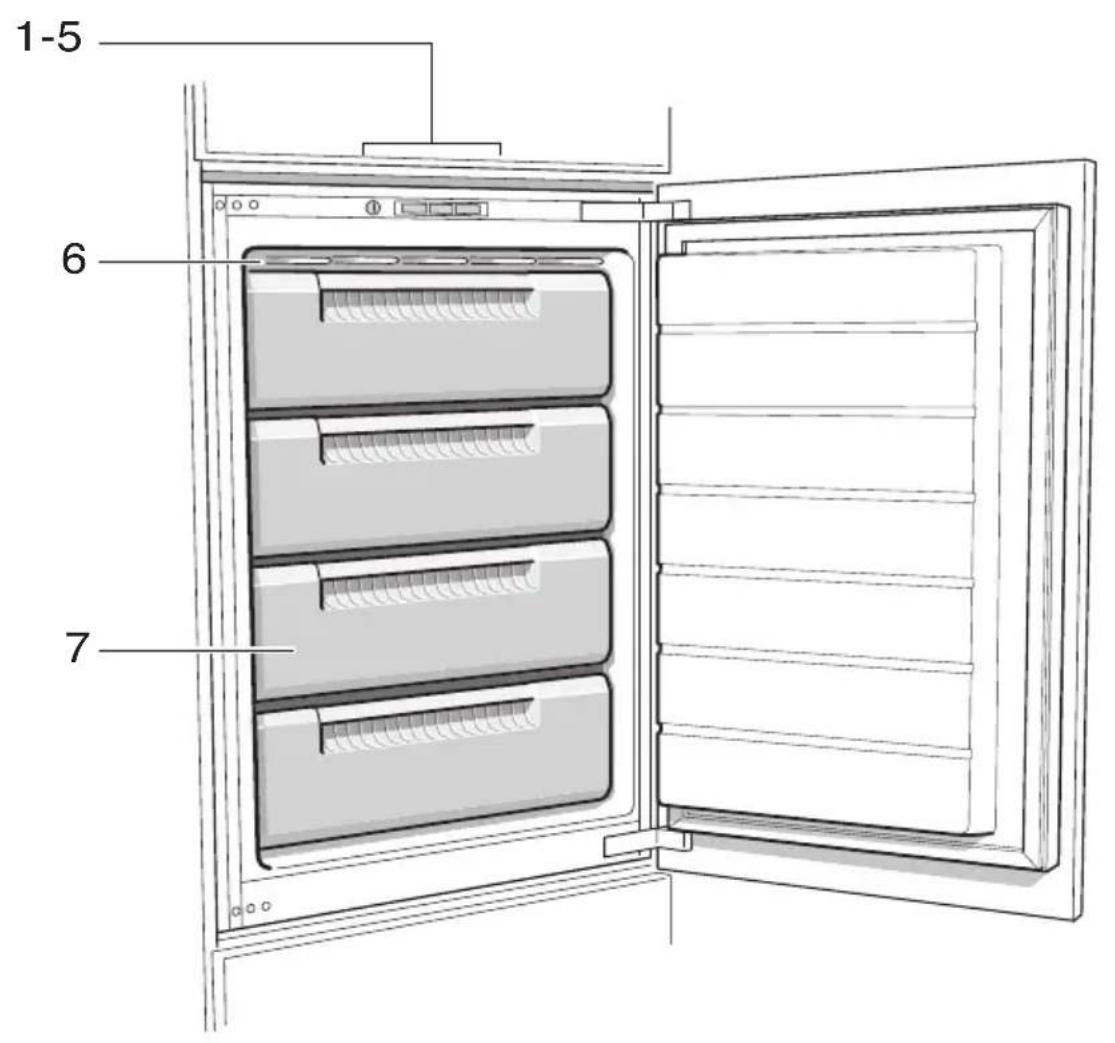 1-5

6

7