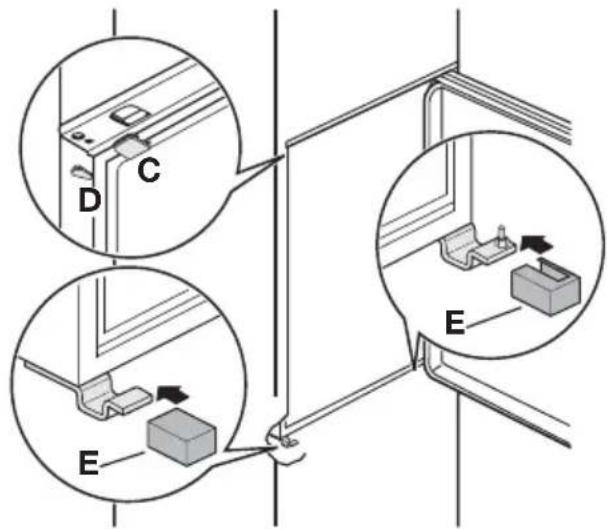 C
D
E
E