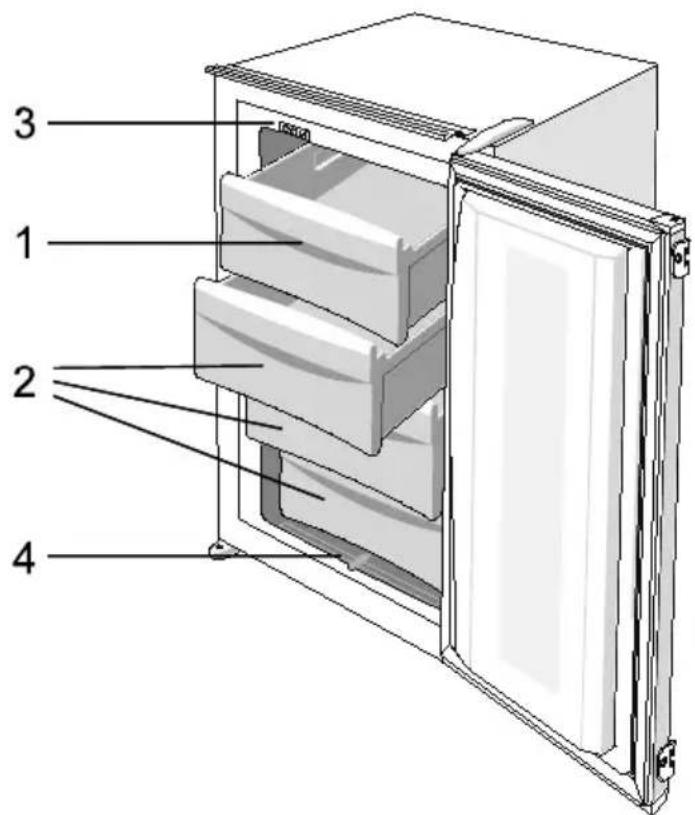 3
1
2
4