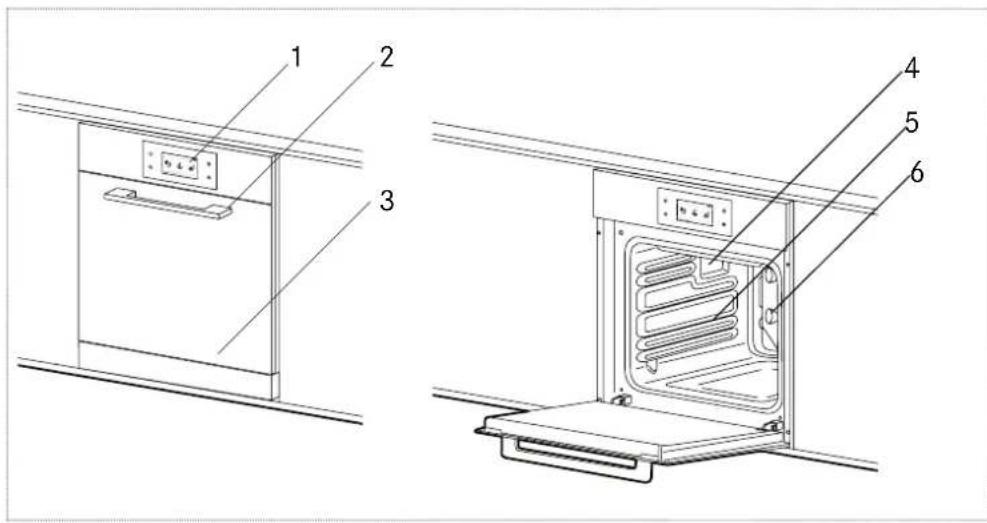 1
2
3
4
5
6