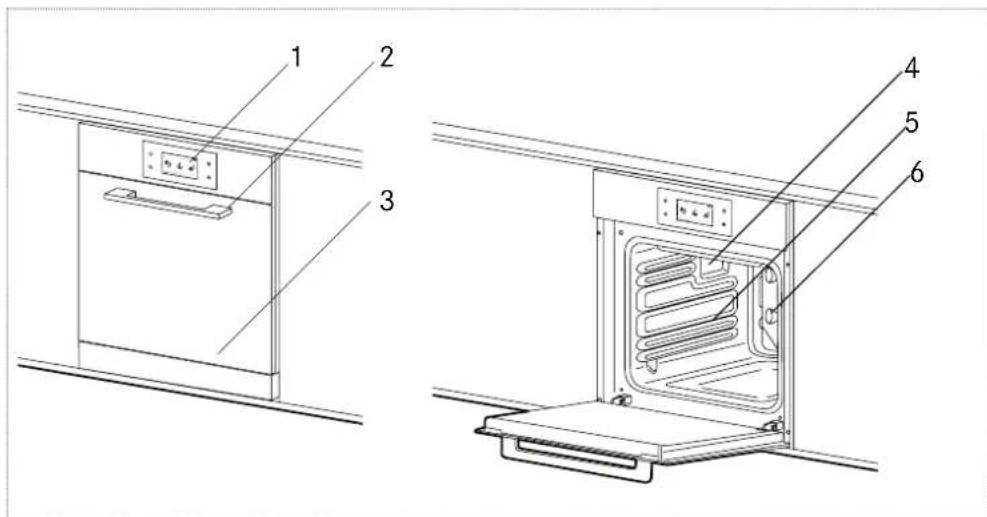 1
2
3
4
5
6