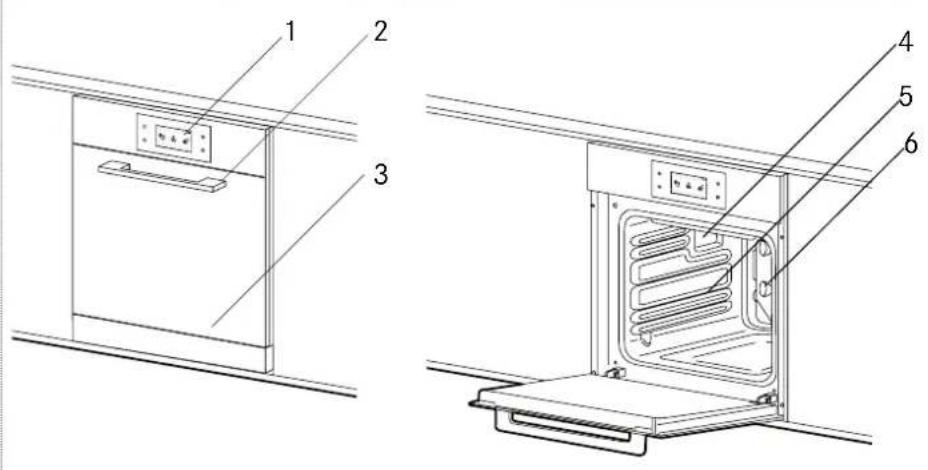 1
2
3
4
5
6