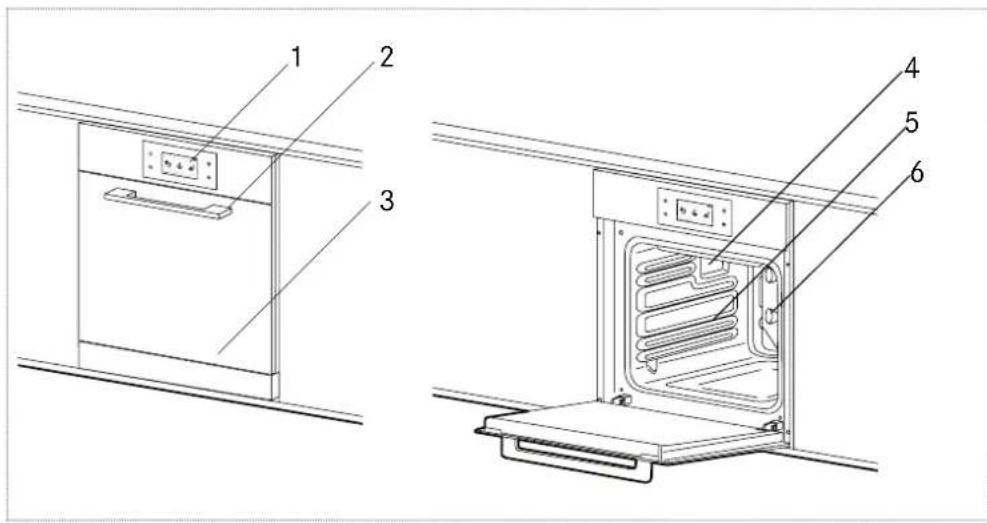 1
2
3
4
5
6