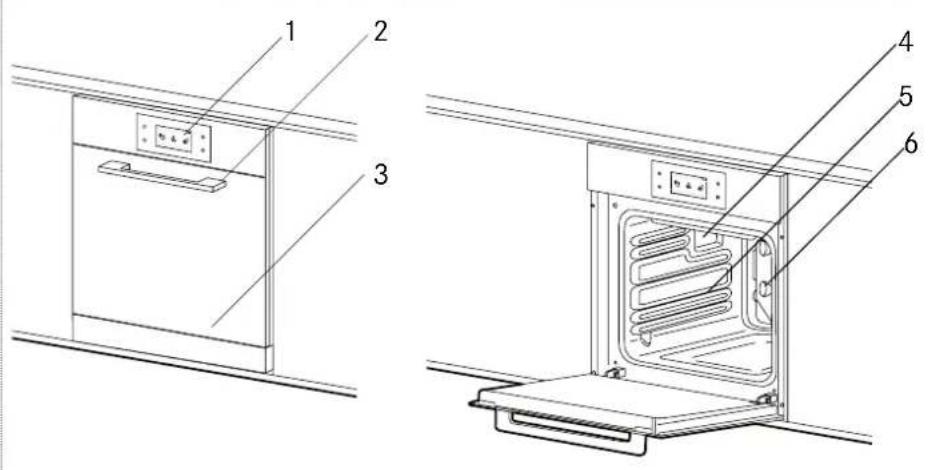 1
2
3
4
5
6