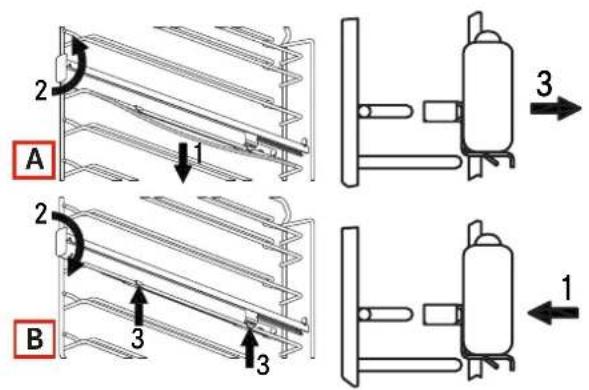 2
A
1
3
2
B
3
3
1