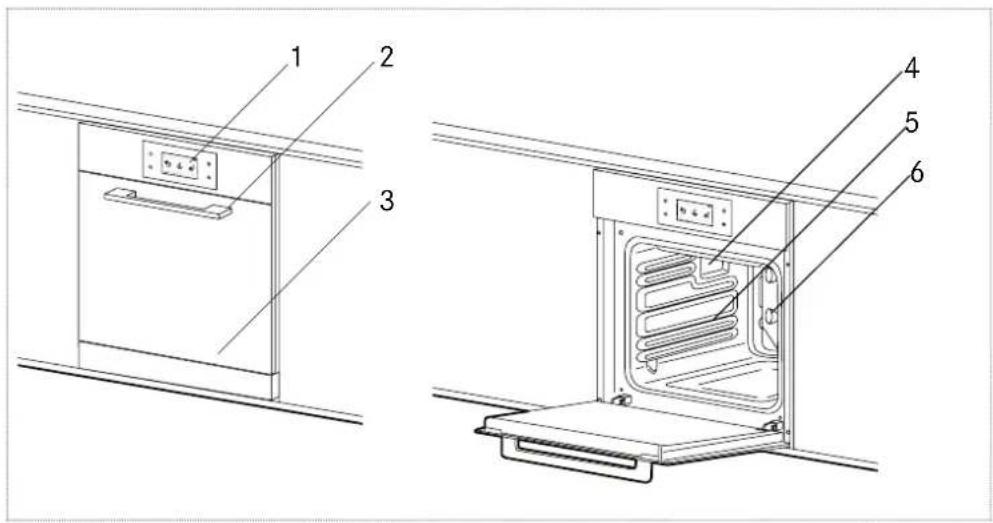 1
2
3
4
5
6