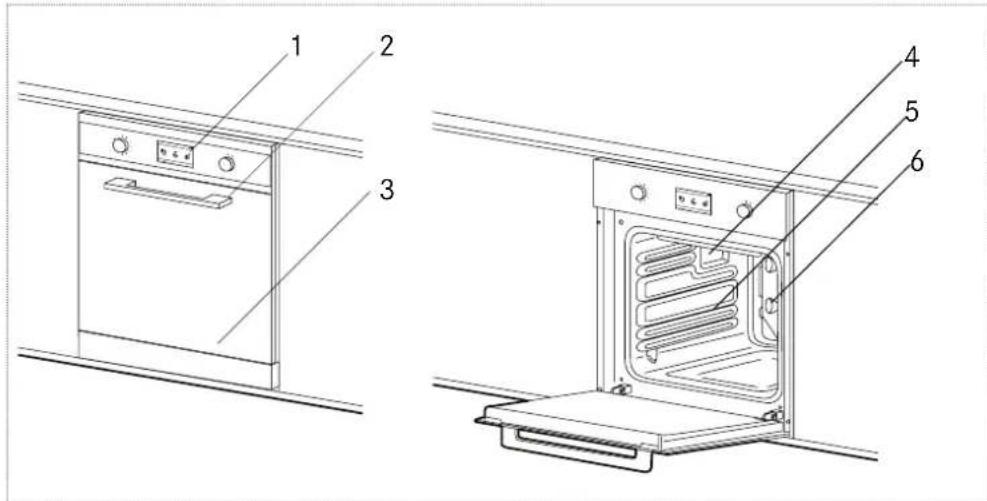 1
2
3
4
5
6