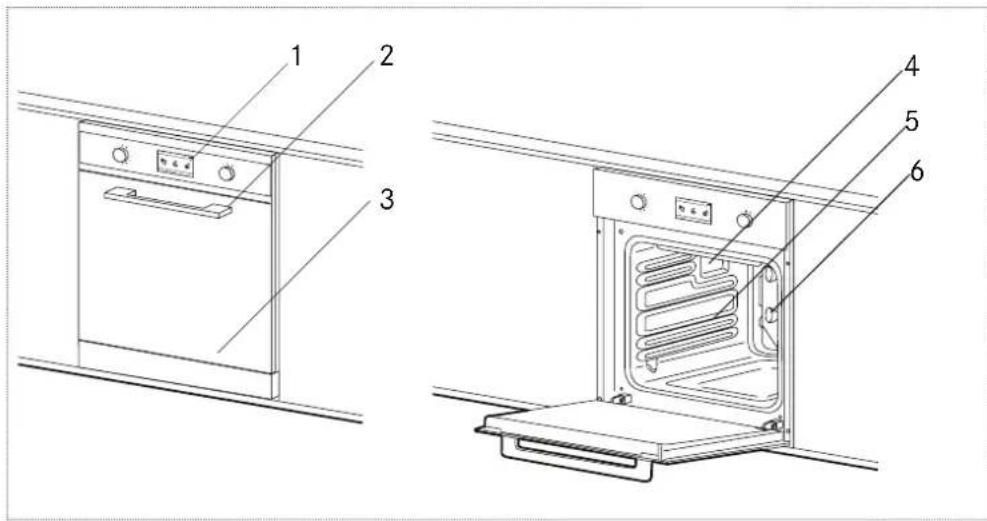 1
2
3
4
5
6