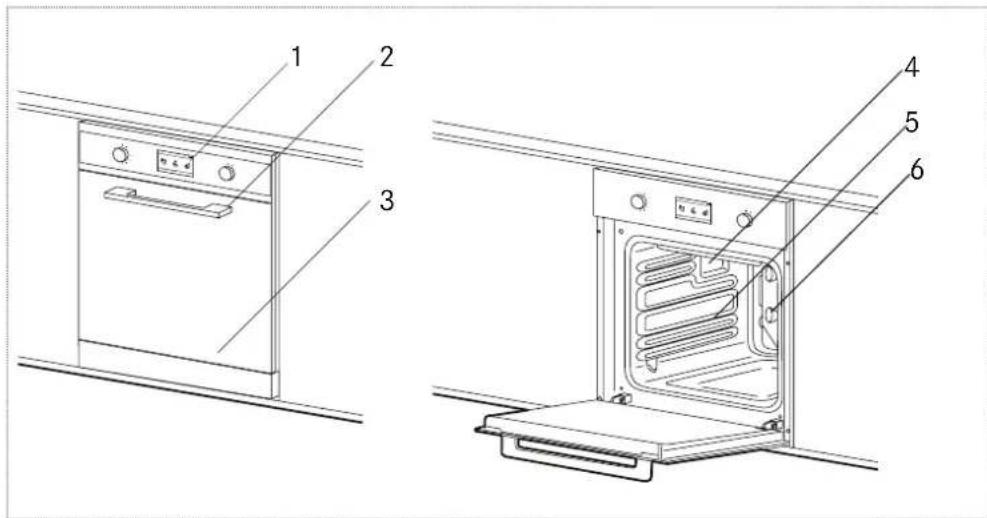 1
2
3
4
5
6