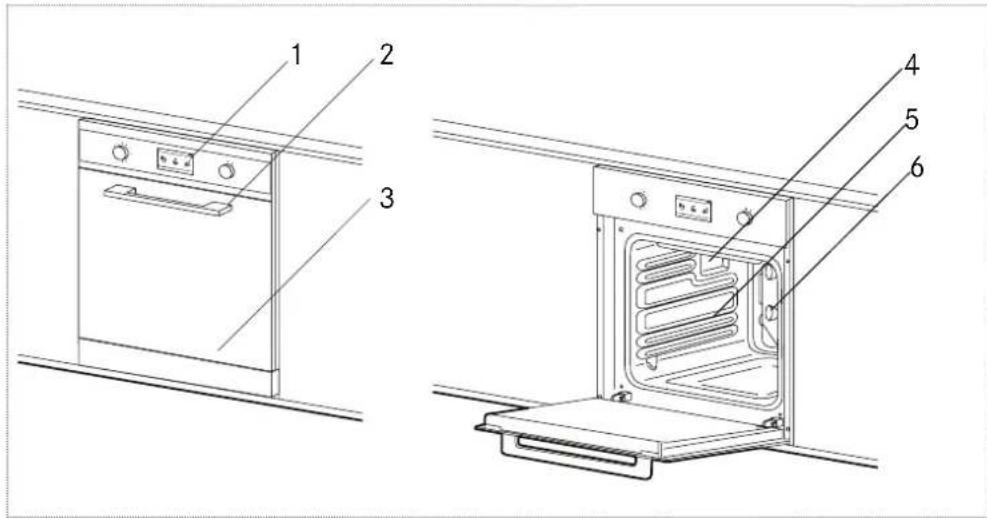 1
2
3
4
5
6