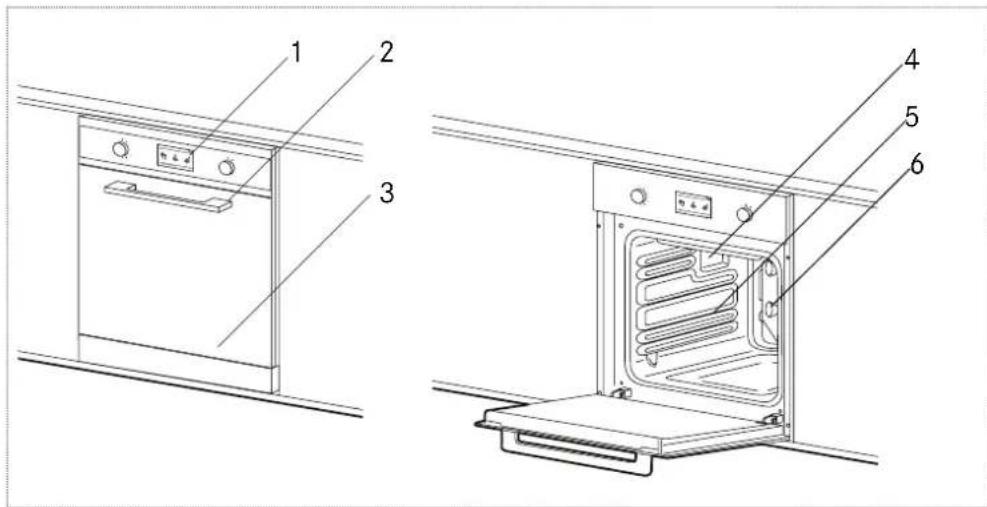 1
2
3
4
5
6