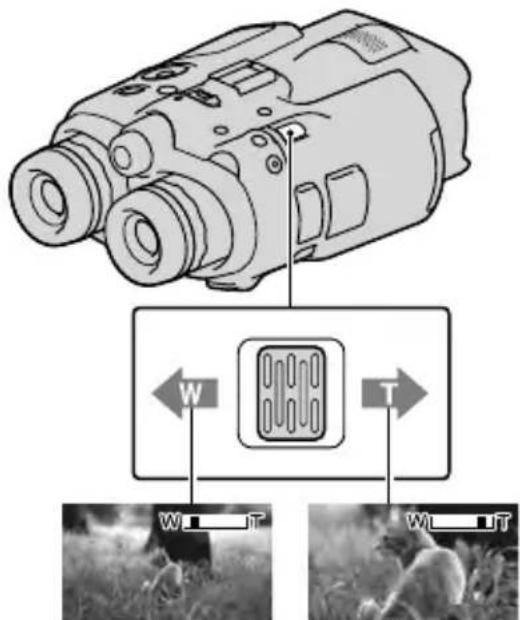 W

T

W T

W T