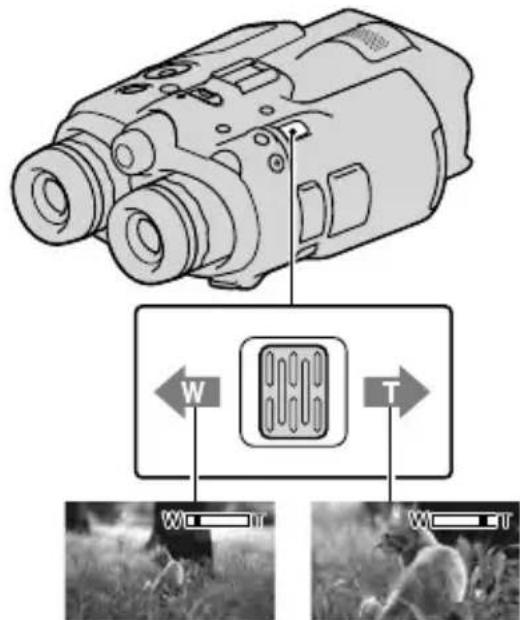 W
T
W T
W T