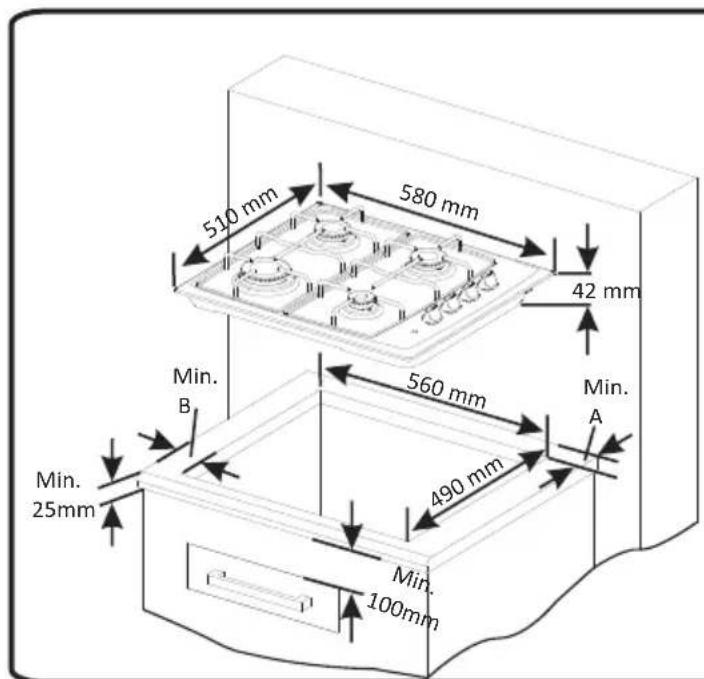 510 mm
580 mm
42 mm
Min.
B
560 mm
Min.
A
Min.
25mm
490 mm
Min.
100mm