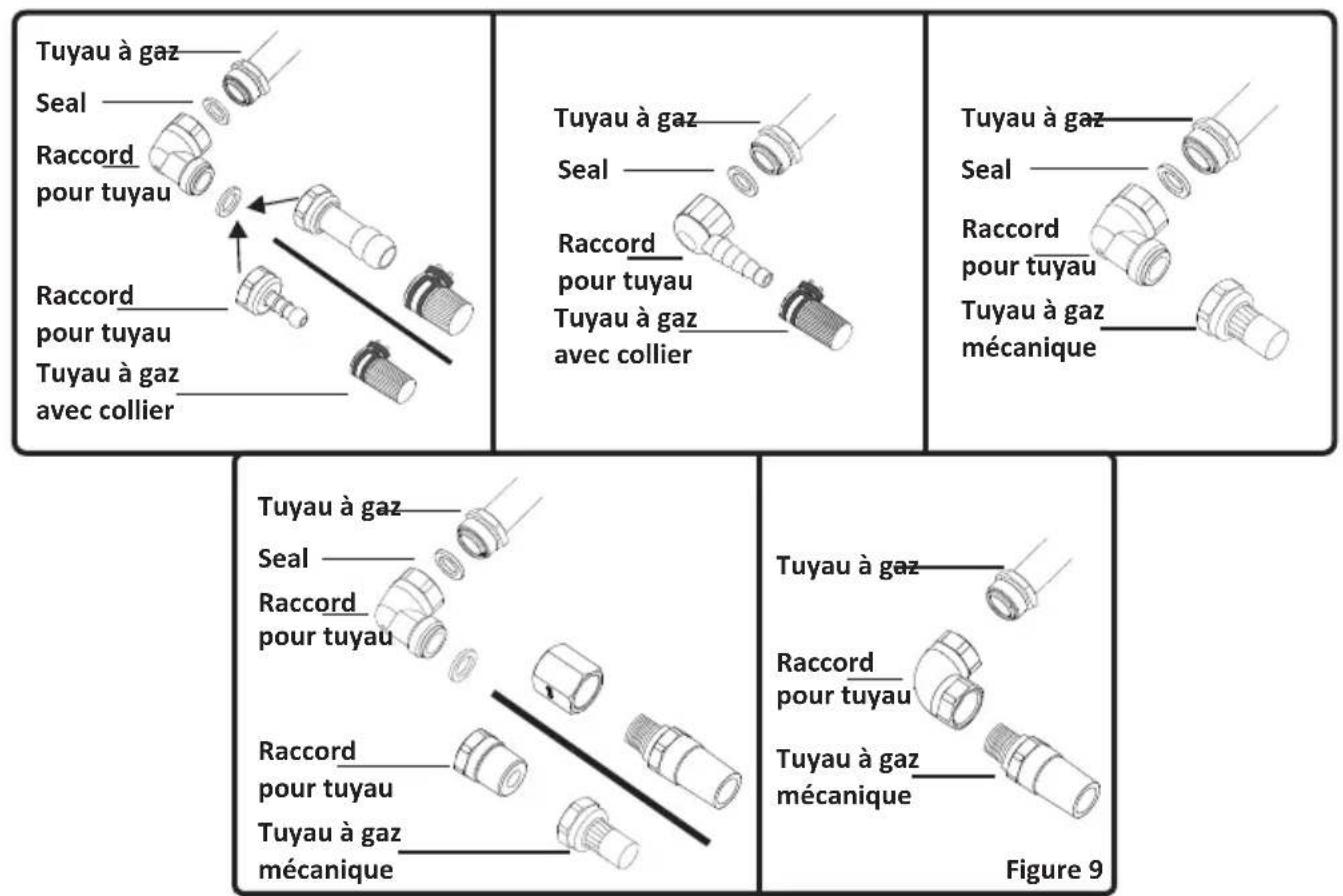 Tuyau à gaz
Seal
Raccord pour tuyau
Raccord pour tuyau
Tuyau à gaz avec collier

Tuyau à gaz
Seal
Raccord pour tuyau
Tuyau à gaz avec collier

Tuyau à gaz
Seal
Raccord pour tuyau
Tuyau à gaz mécanique

Tuyau à gaz
Seal
Raccord pour tuyau
Raccord pour tuyau
Tuyau à gaz mécanique

Tuyau à gaz
Raccord pour tuyau
Tuyau à gaz mécanique
Figure 9