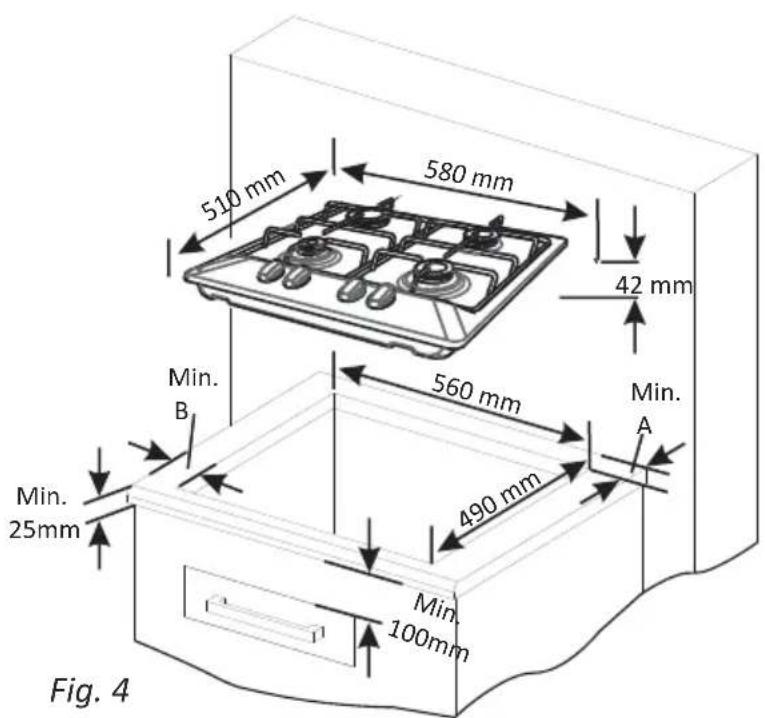 510 mm
580 mm
42 mm
Min.
B
560 mm
Min.
A
Min.
25mm
490 mm
Min.
100mm
Fig. 4