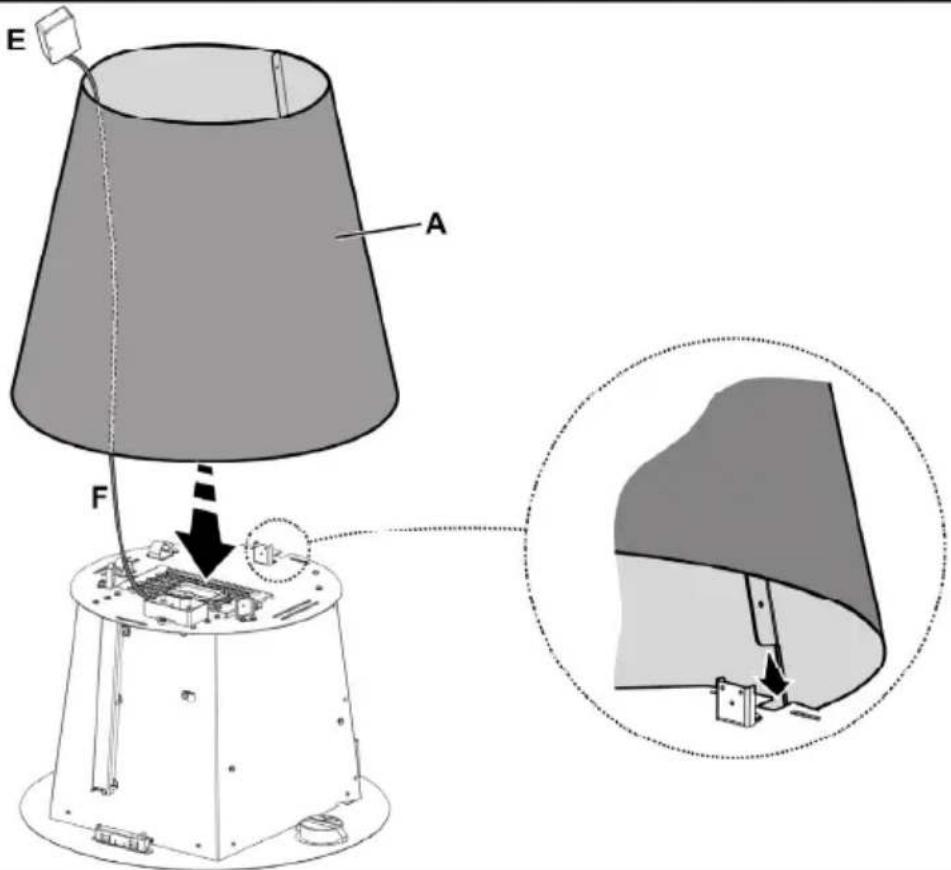 E

A

F